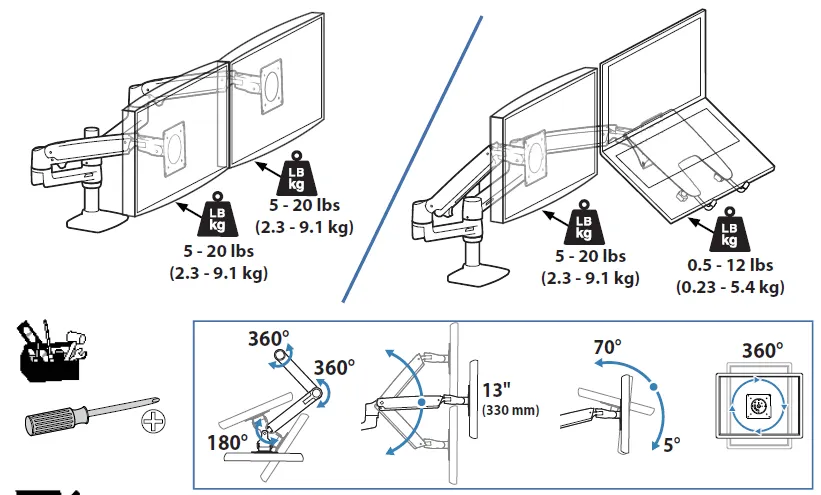 LB
kg
5 - 20 lbs
(2.3 - 9.1 kg)

LB
kg
5 - 20 lbs
(2.3 - 9.1 kg)

LB
kg
5 - 20 lbs
(2.3 - 9.1 kg)

LB
kg
0.5 - 12 lbs
(0.23 - 5.4 kg)

360°
360°
180°
13"
(330 mm)
70°
5°
360°